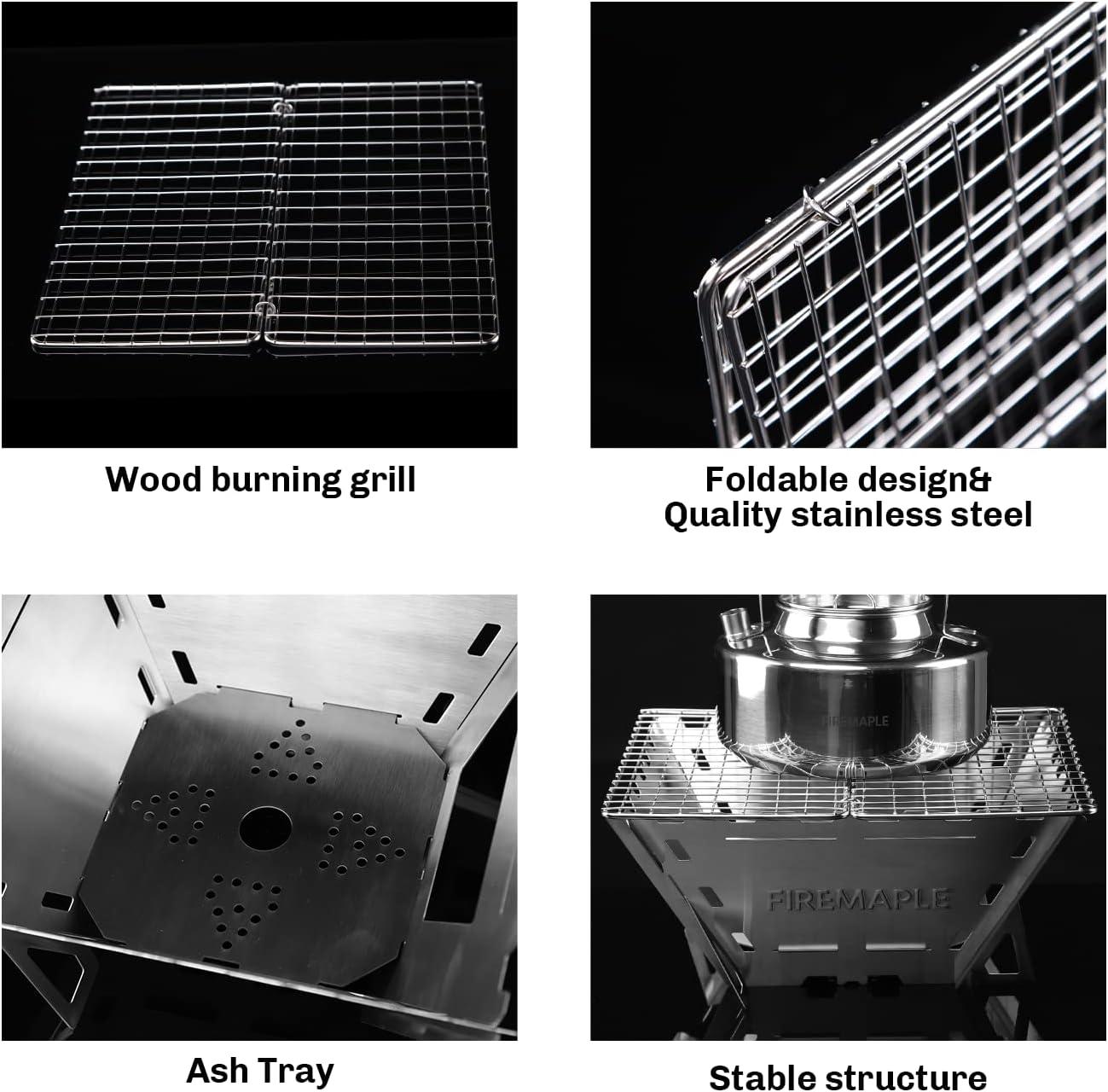 Wood burning grill

Foldable design&
Quality stainless steel

Ash Tray

FIREMAPLE

FIREMAPLE

Stable structure