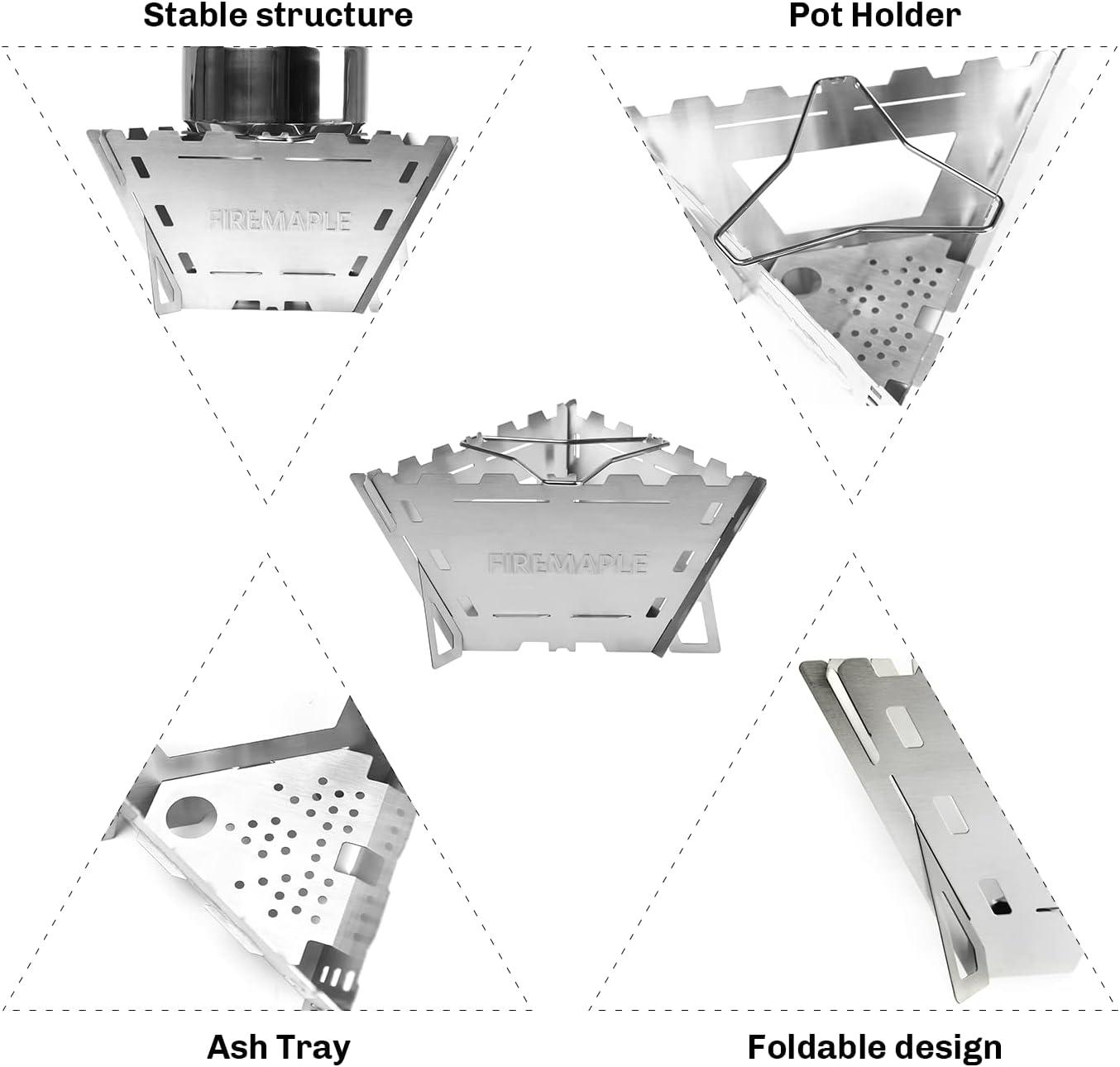 Stable structure

Pot Holder

FIREMAPLE

FIREMAPLE

Ash Tray

Foldable design