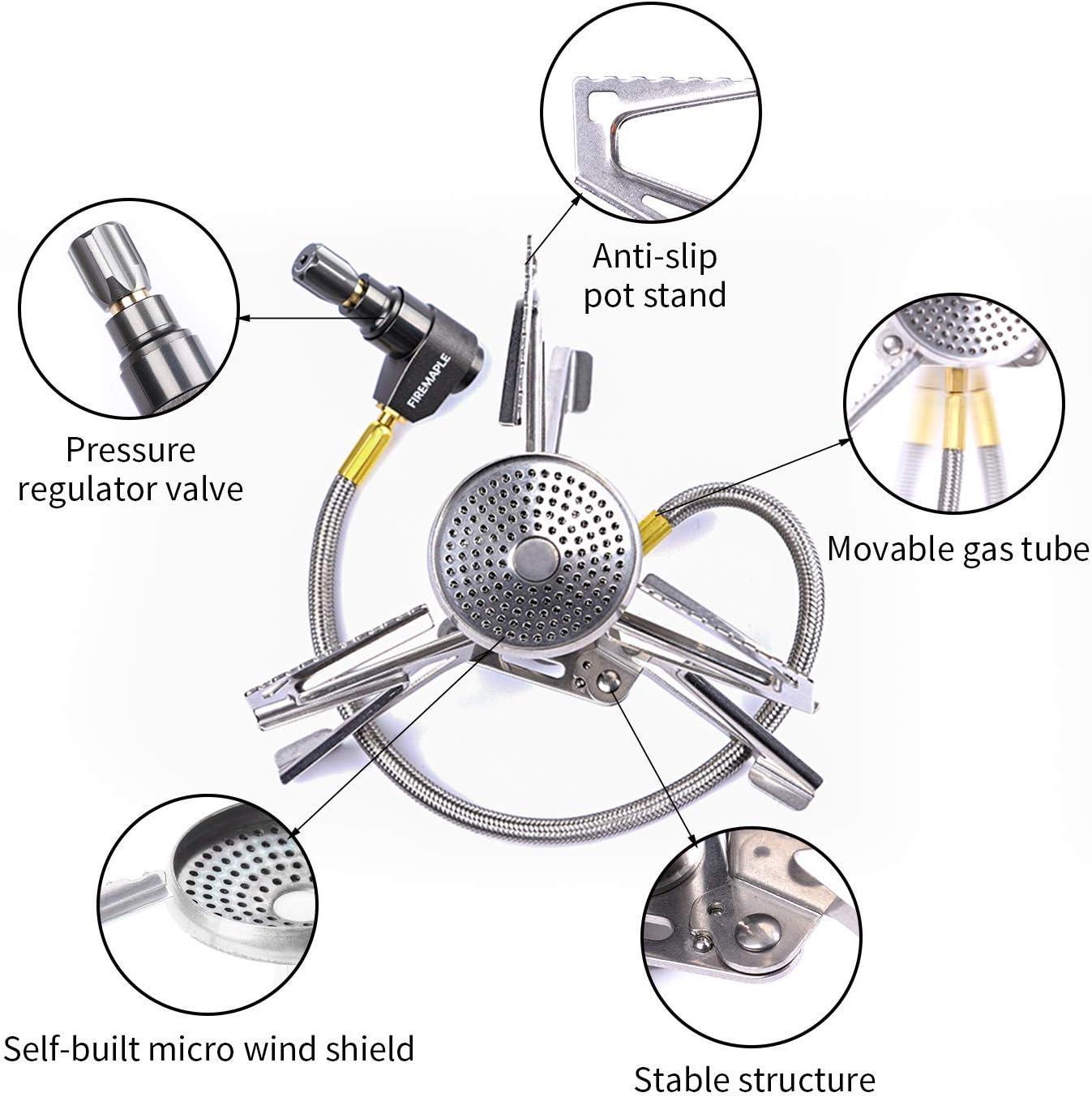 Anti-slip pot stand

Pressure regulator valve

FIREMAPLE

Movable gas tube

Self-built micro wind shield

Stable structure