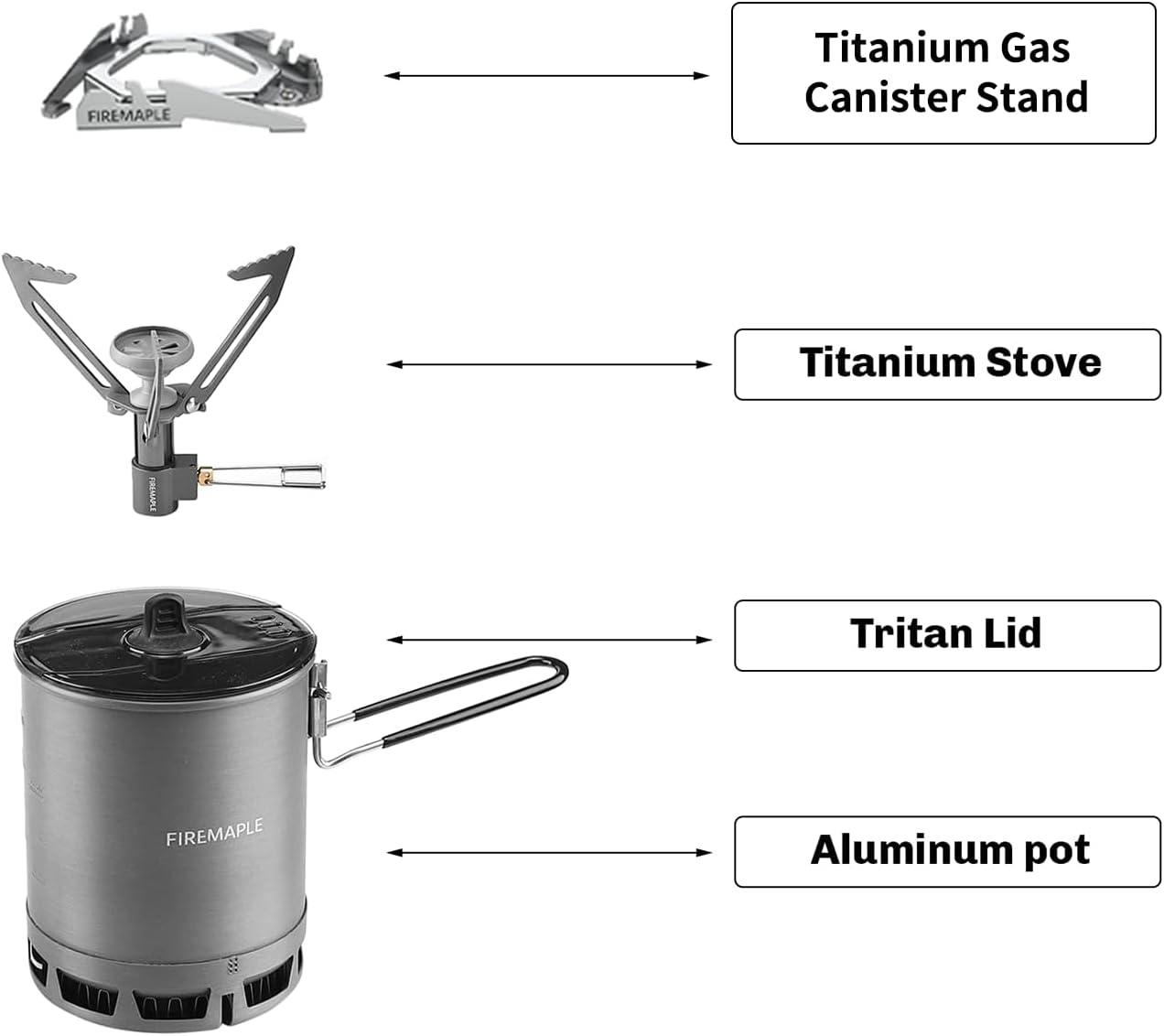 FIREMAPLE

Titanium Gas Canister Stand

FIREMAPLE

Titanium Stove

Tritan Lid

FIREMAPLE

Aluminum pot